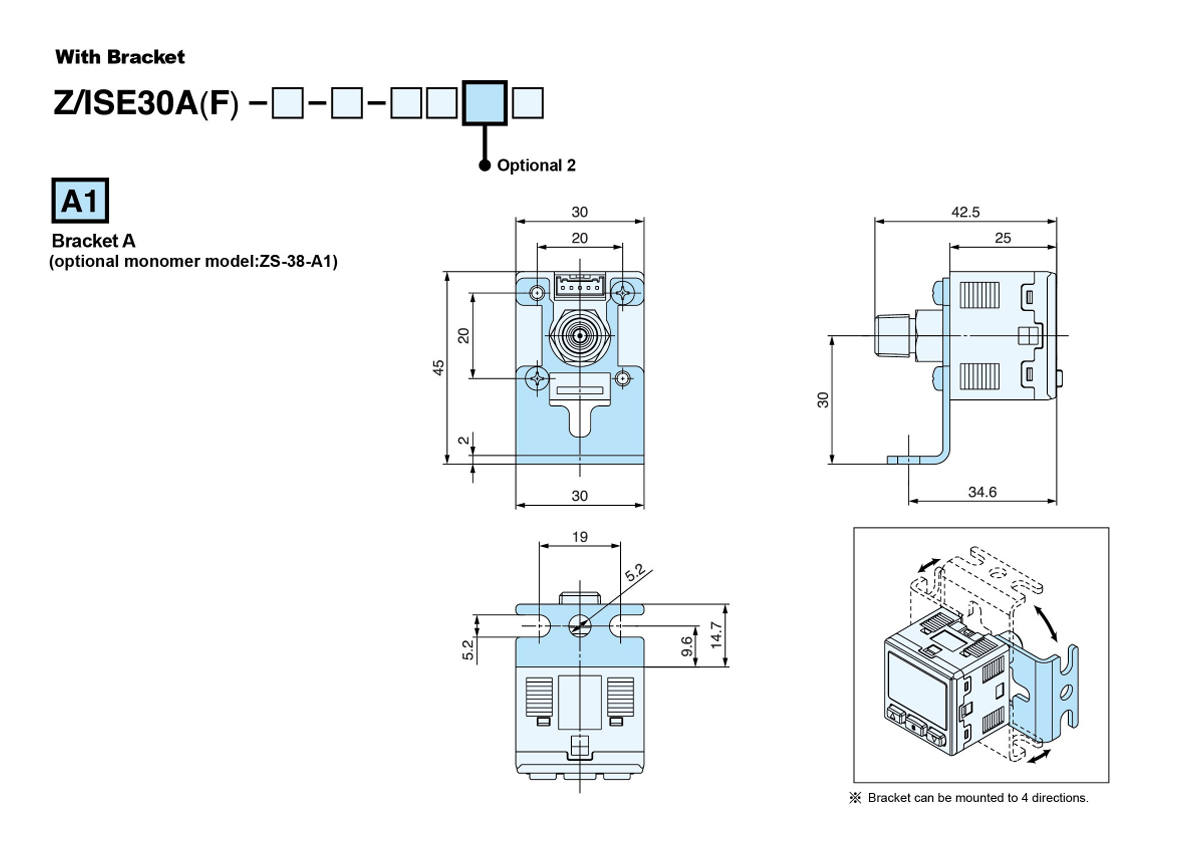 With Bracket

Z/ISE30A(F) –□–□–□□□□

Optional 2

A1

Bracket A
(optional monomer model:ZS-38-A1)

30
20
20
45
2
30

42.5
25
30
34.6

19
5.2
5.2
9.6
14.7

※ Bracket can be mounted to 4 directions.