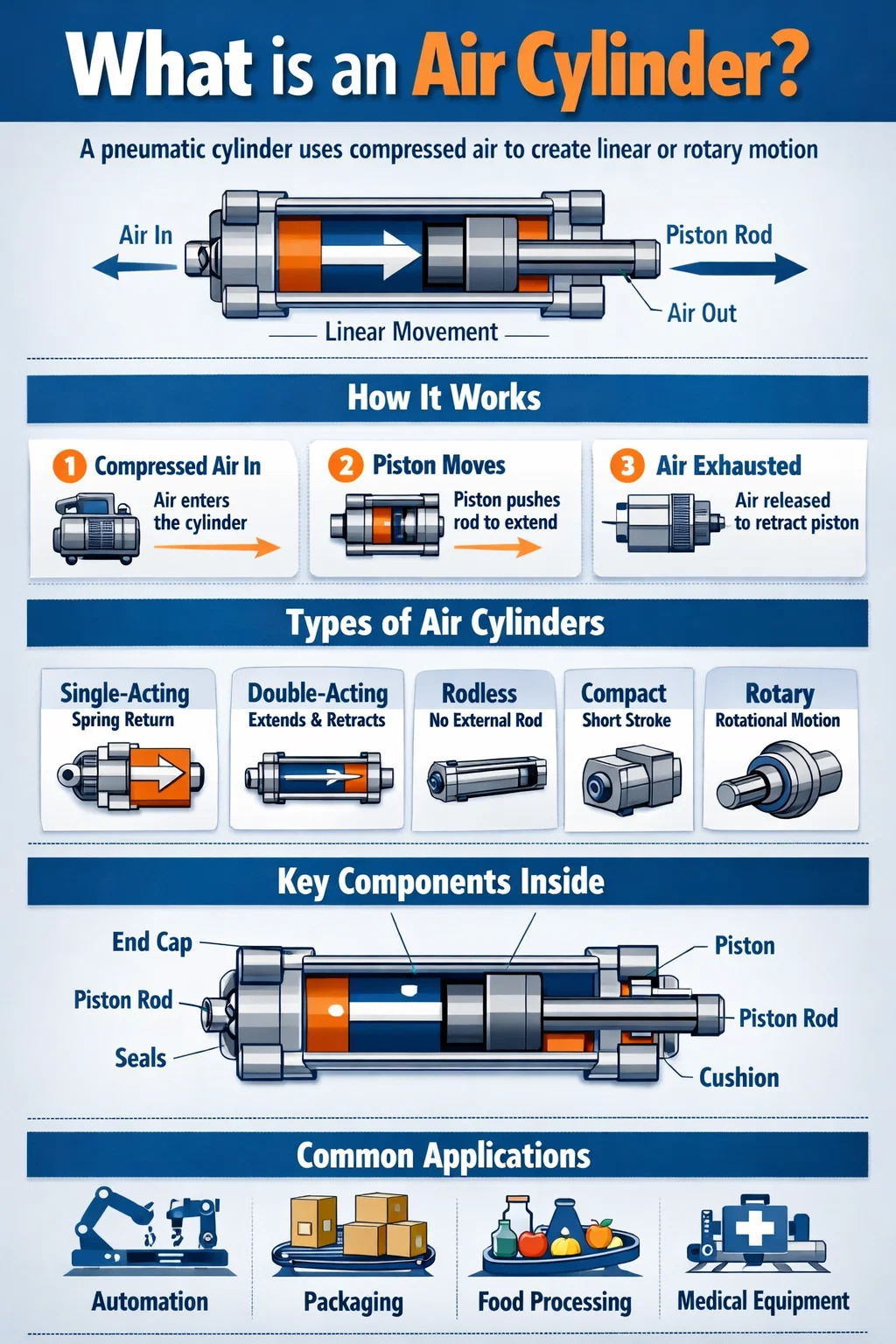 What is an Air Cylinder?

A pneumatic cylinder uses compressed air to create linear or rotary motion

Air In

Piston Rod

Air Out

Linear Movement

How It Works

1 Compressed Air In
Air enters the cylinder

2 Piston Moves
Piston pushes rod to extend

3 Air Exhausted
Air released to retract piston

Types of Air Cylinders

Single-Acting
Spring Return

Double-Acting
Extends & Retracts

Rodless
No External Rod

Compact
Short Stroke

Rotary
Rotational Motion

Key Components Inside

End Cap

Piston Rod

Seals

Piston

Piston Rod

Cushion

Common Applications

Automation

Packaging

Food Processing

Medical Equipment