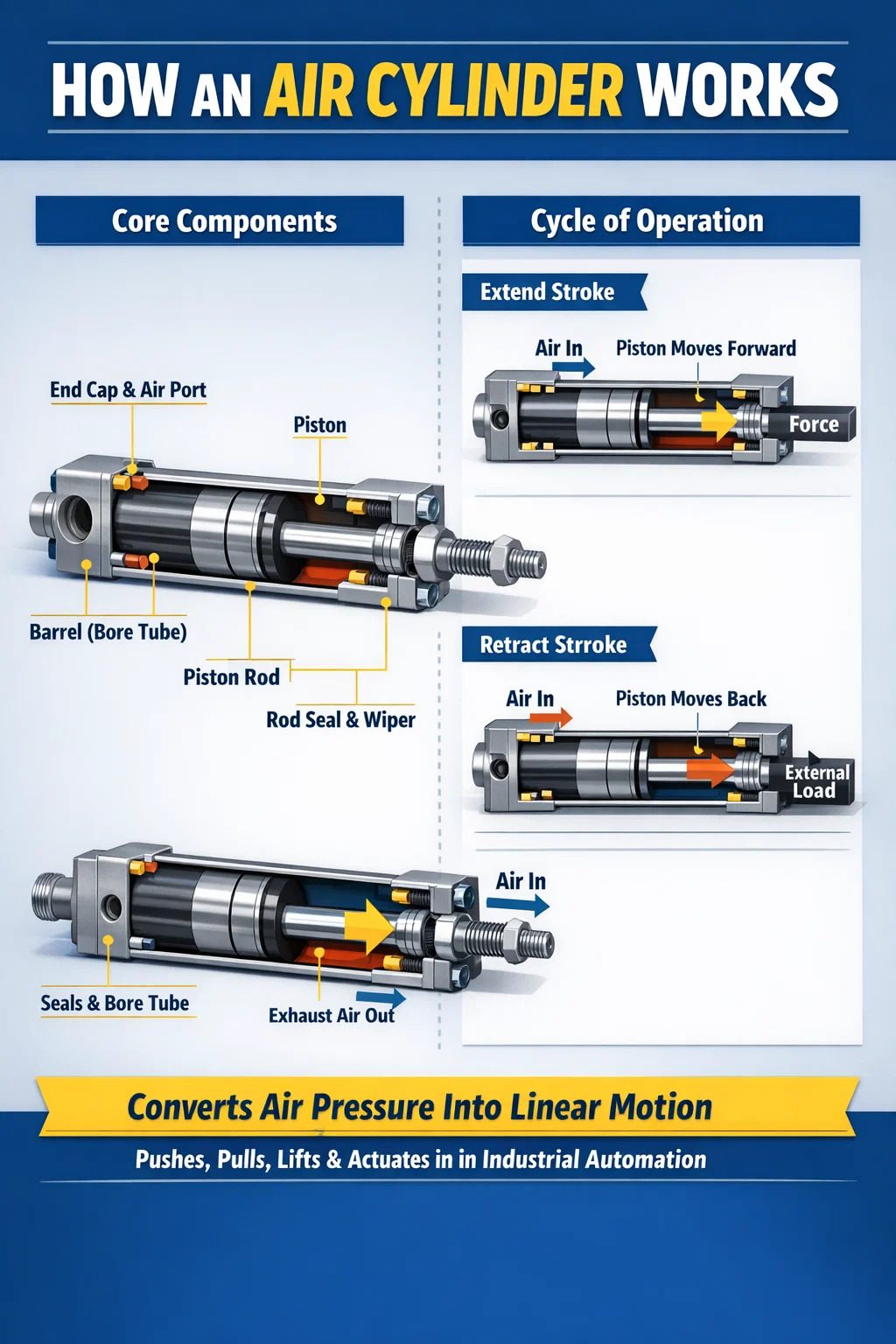 HOW AN AIR CYLINDER WORKS

Core Components

End Cap & Air Port

Piston

Barrel (Bore Tube)

Piston Rod

Rod Seal & Wiper

Seals & Bore Tube

Exhaust Air Out

Air In

Cycle of Operation

Extend Stroke

Air In

Piston Moves Forward

Force

Retract Strroke

Air In

Piston Moves Back

External Load

Converts Air Pressure Into Linear Motion

Pushes, Pulls, Lifts & Actuates in in Industrial Automation